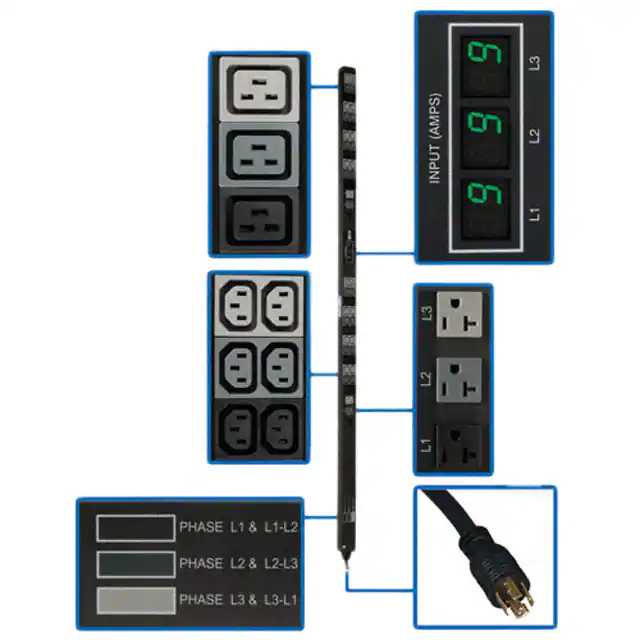 INPUT (AMPS)
9 L3
9 L2
9 L1

L3
L2
L1

PHASE L1 & L1-L2
PHASE L2 & L2-L3
PHASE L3 & L3-L1